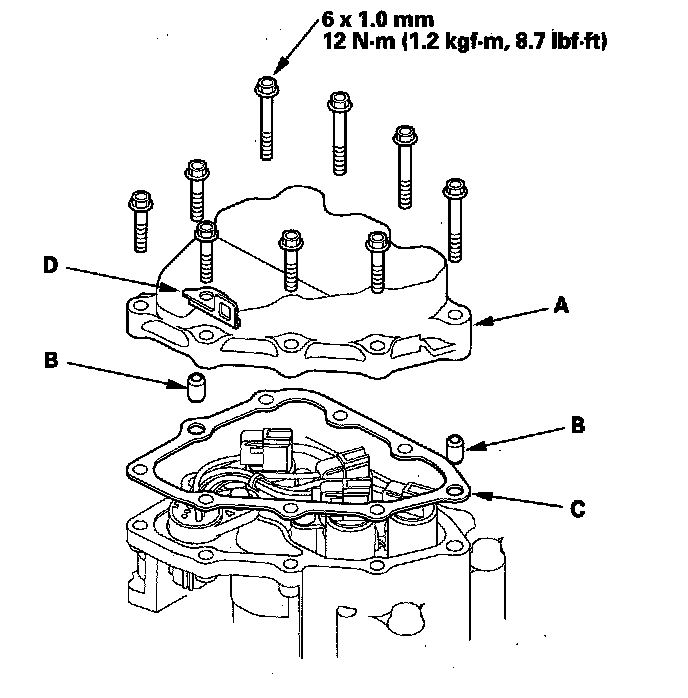 6 x 1.0 mm
12 N·m (1.2 kgf·m, 8.7 lbf·ft)

D

A

B

B

C