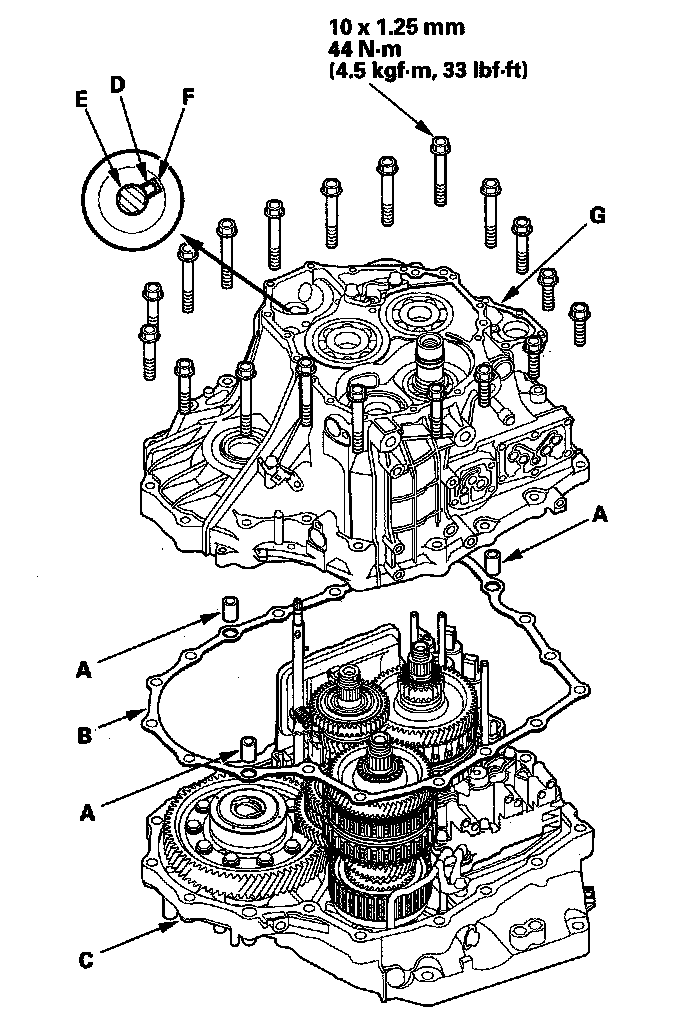 10 x 1.25 mm
44 N·m
(4.5 kgf·m, 33 lbf·ft)

E
D
F

G

A

A

B

A

C