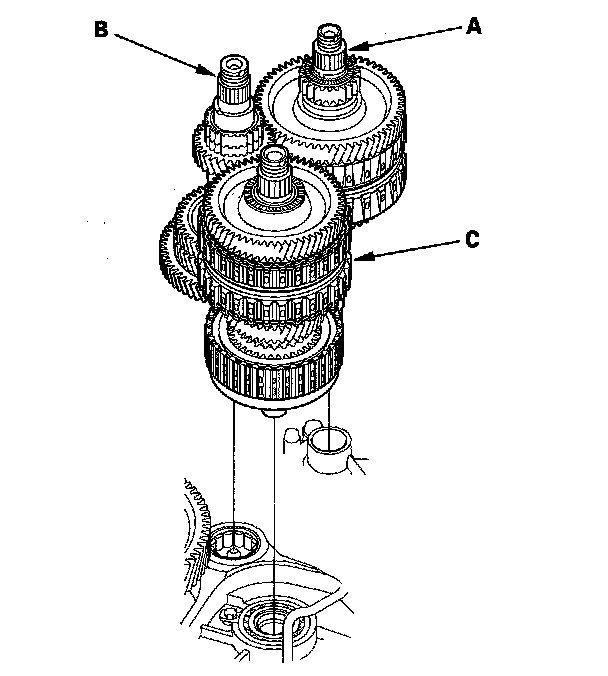 B
A
C