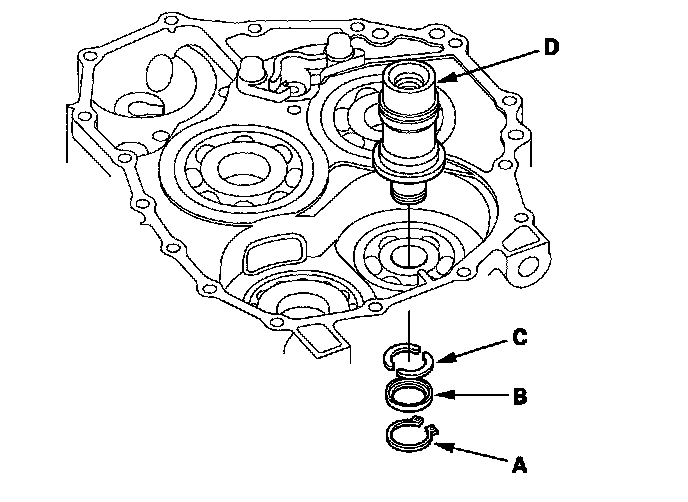 D

C

B

A