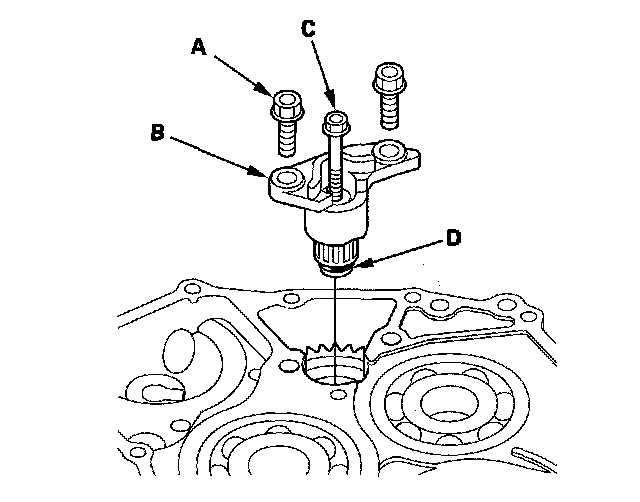 A
C
B
D