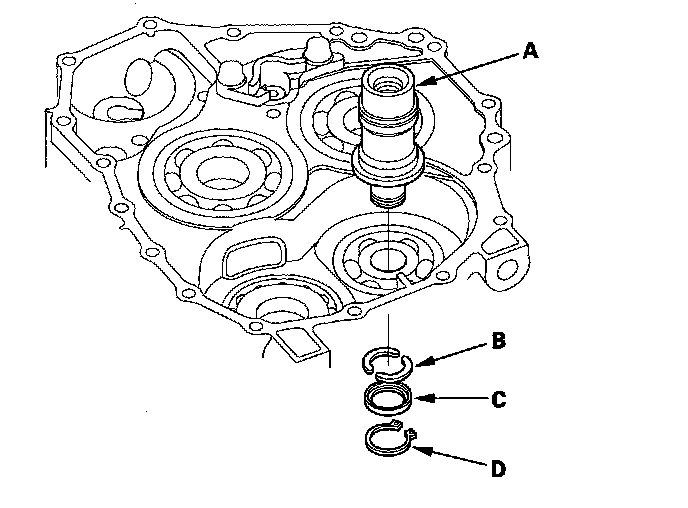 A

B

C

D