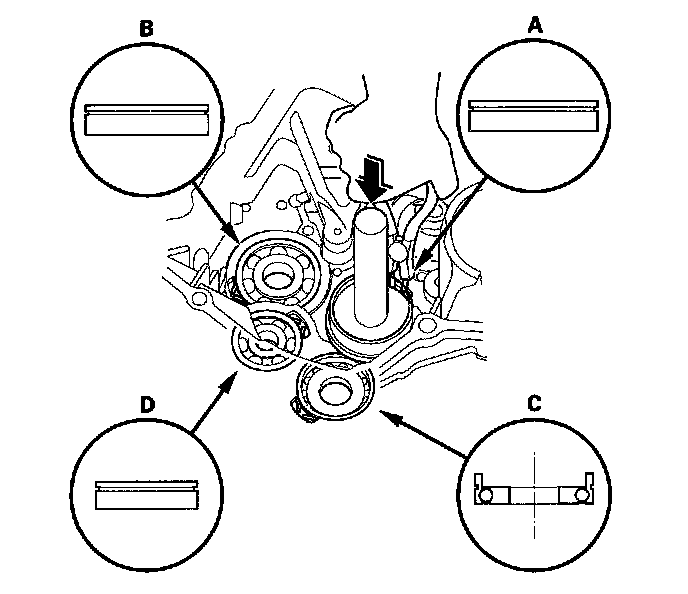 B

A

D

C