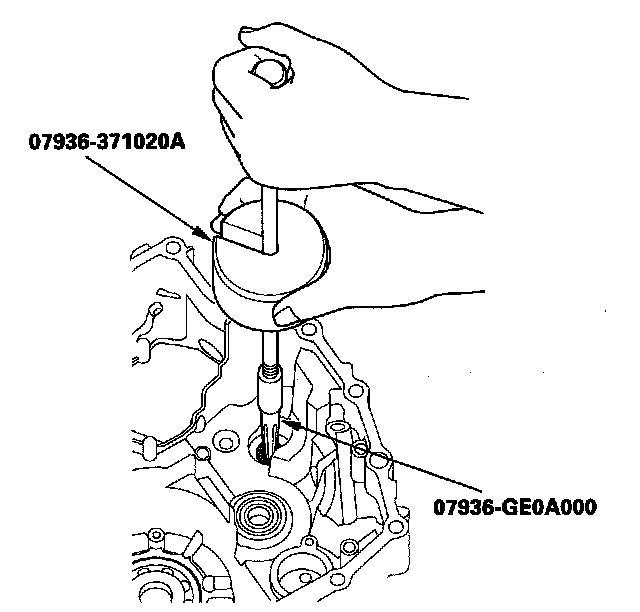 07936-371020A

07936-GE0A000