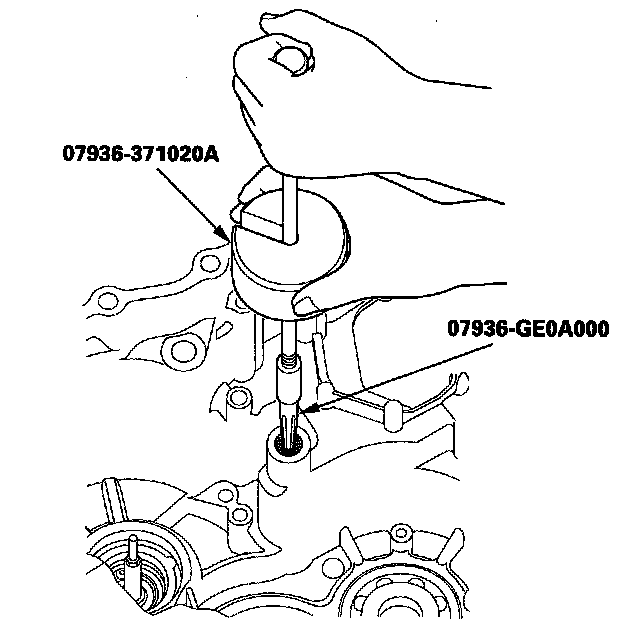 07936-371020A

07936-GE0A000