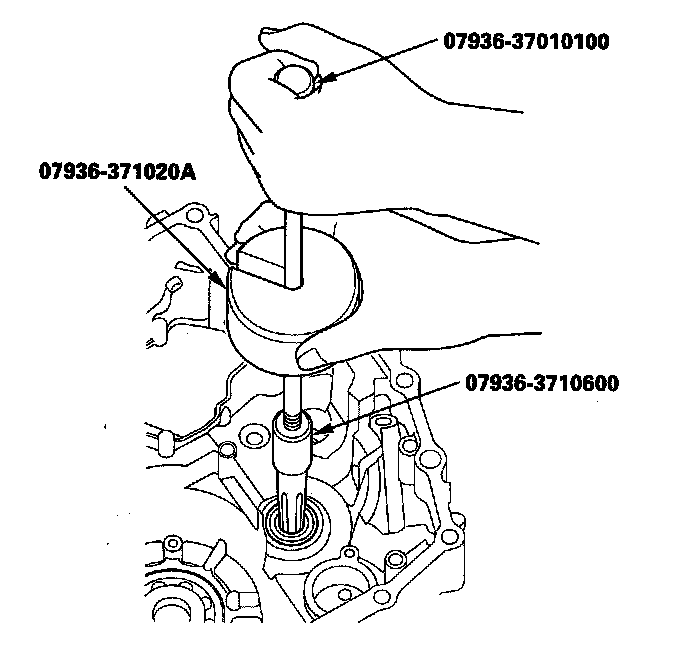 07936-37010100

07936-371020A

07936-3710600