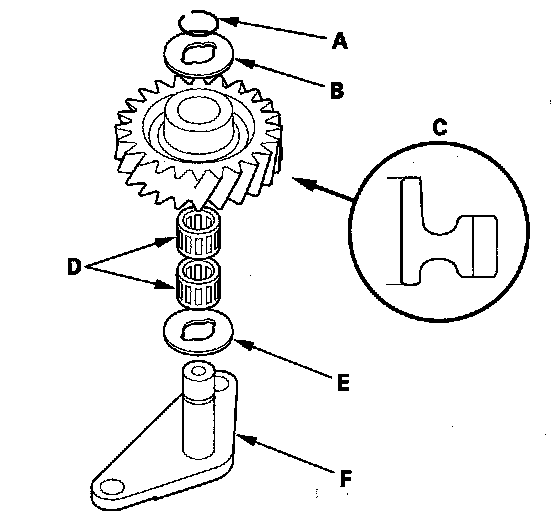 A
B
C
D
E
F