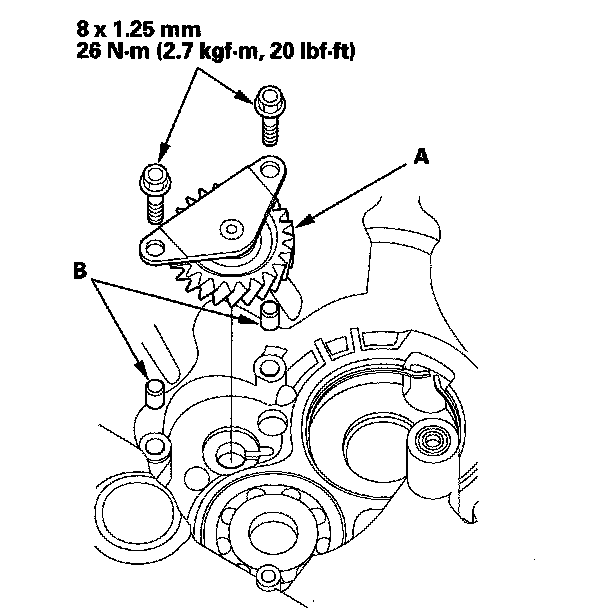 8 x 1.25 mm
26 N·m (2.7 kgf·m, 20 lbf·ft)

A

B