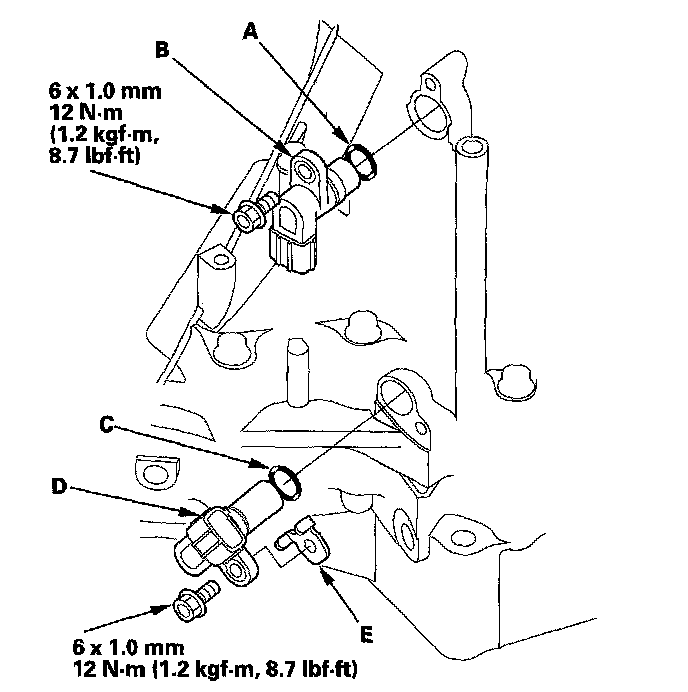 A

B

6 x 1.0 mm
12 N·m
(1.2 kgf·m,
8.7 lbf·ft)

C

D

E

6 x 1.0 mm
12 N·m (1.2 kgf·m, 8.7 lbf·ft)