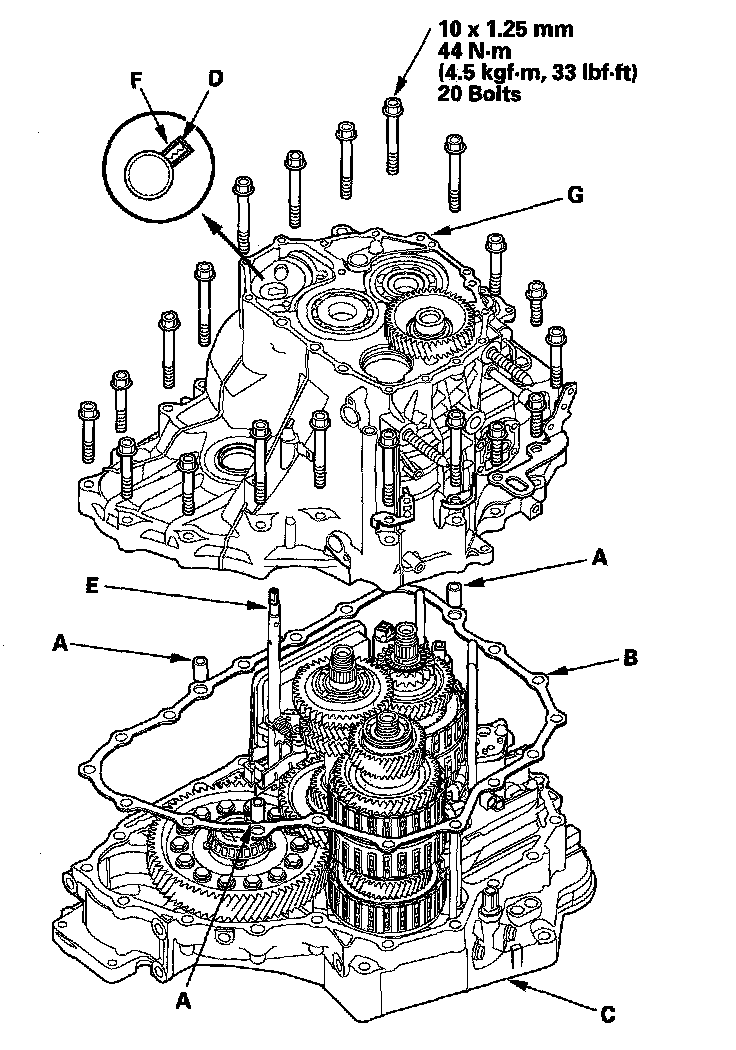 10 x 1.25 mm
44 N·m
(4.5 kgf·m, 33 lbf·ft)
20 Bolts

F
D
G
E
A
A
B
A
C