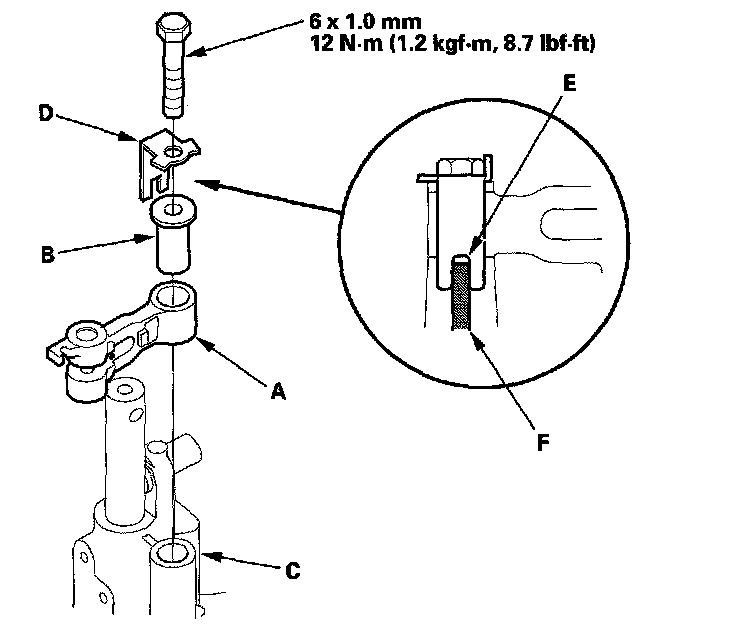 6 x 1.0 mm
12 N·m (1.2 kgf·m, 8.7 lbf·ft)

D

E

B

A

F

C