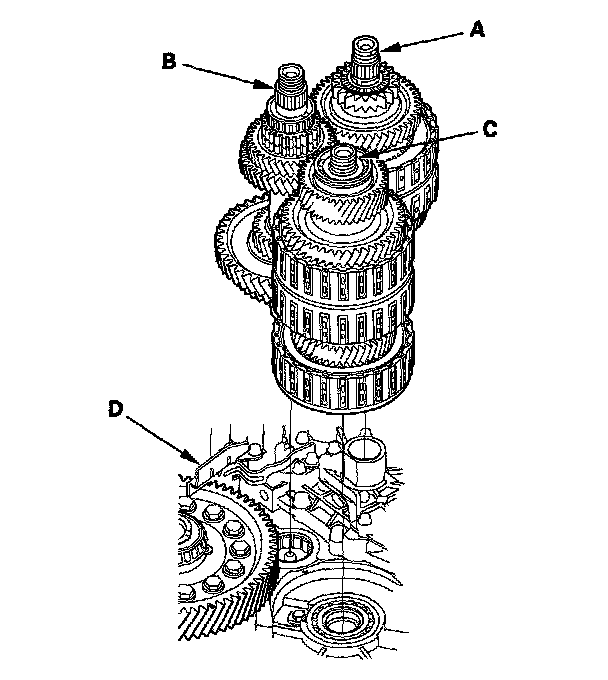 A
B
C
D