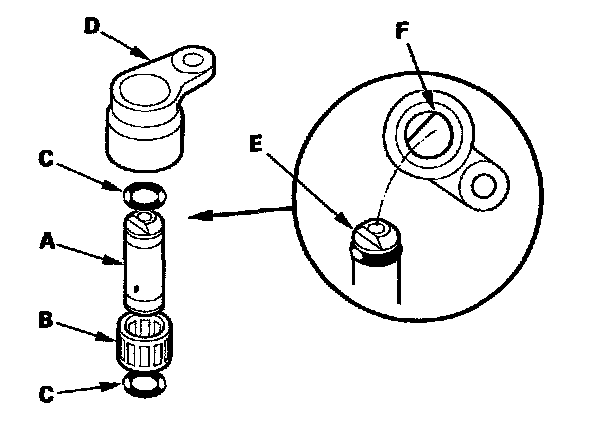 D
F
C
E
A
B
C