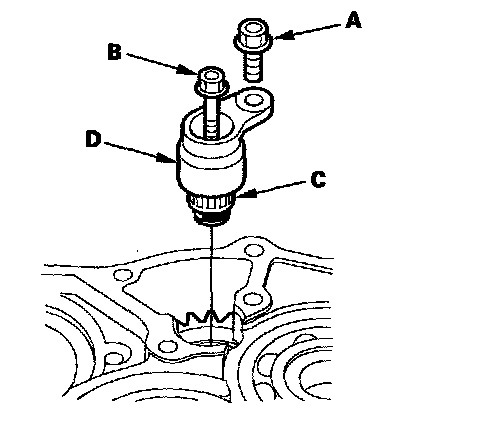 A
B
D
C