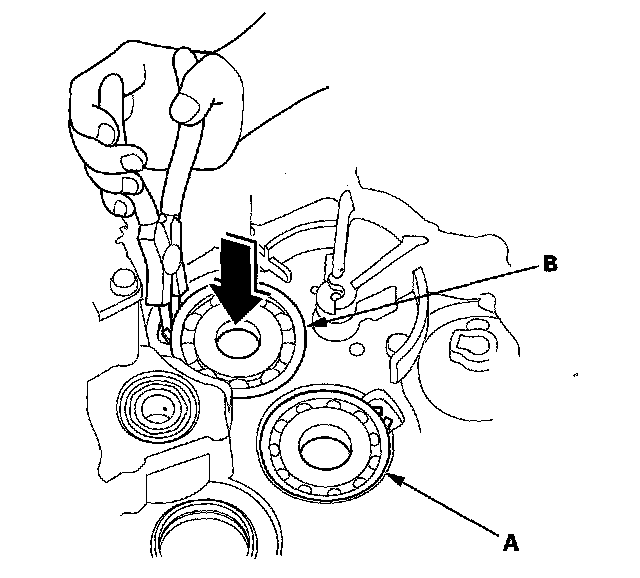 B

A