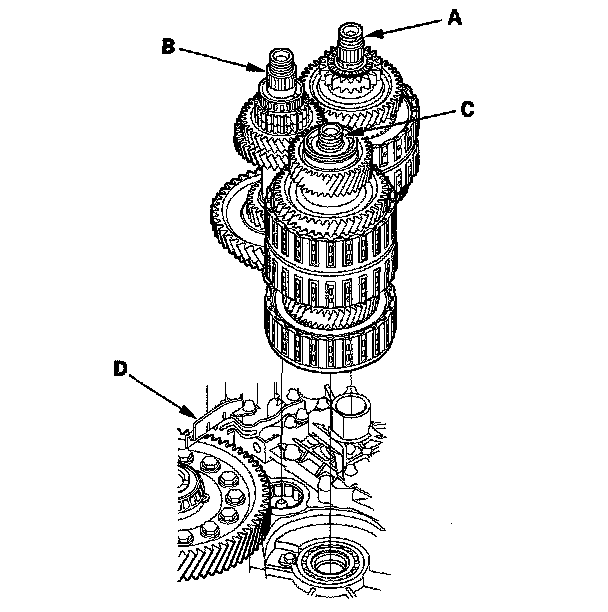 A
B
C
D