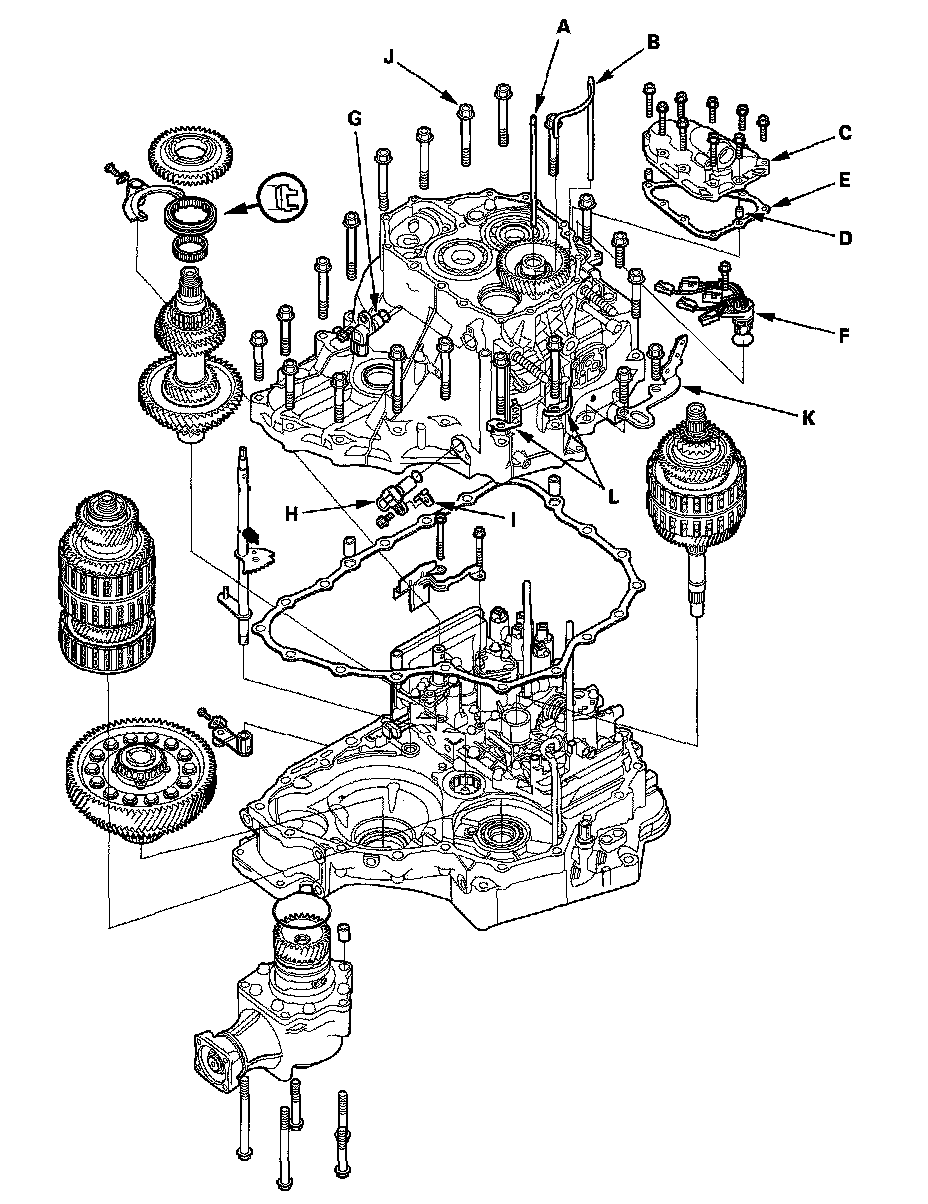 A
B
J
G
C
E
D
F
K
L
H
I