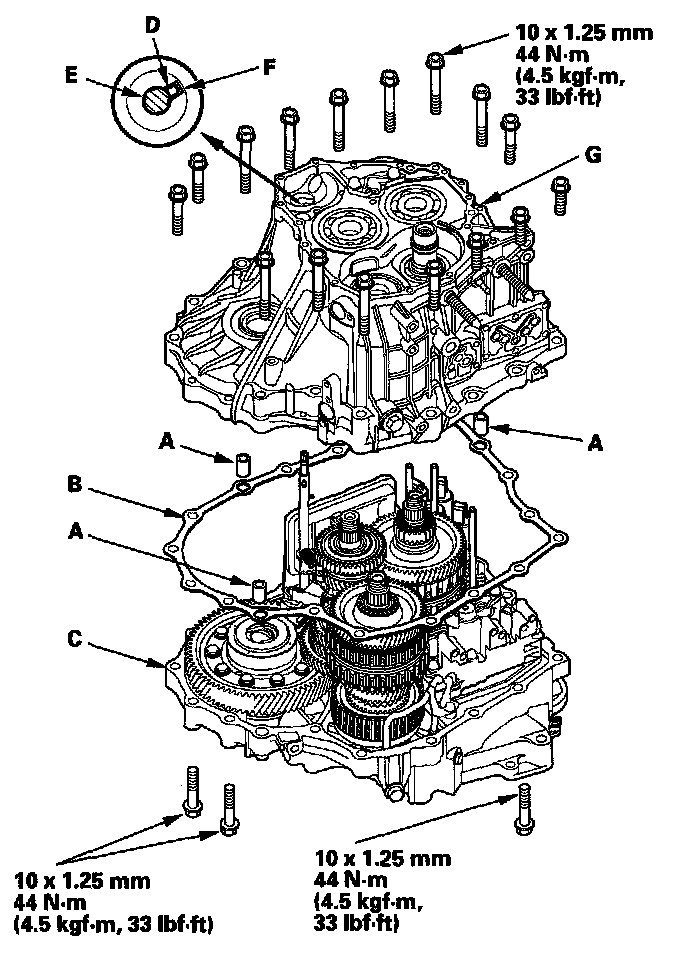 D

E

F

10 x 1.25 mm
44 N·m
(4.5 kgf·m,
33 lbf·ft)

G

A

A

B

A

C

10 x 1.25 mm
44 N·m
(4.5 kgf·m, 33 lbf·ft)

10 x 1.25 mm
44 N·m
(4.5 kgf·m,
33 lbf·ft)