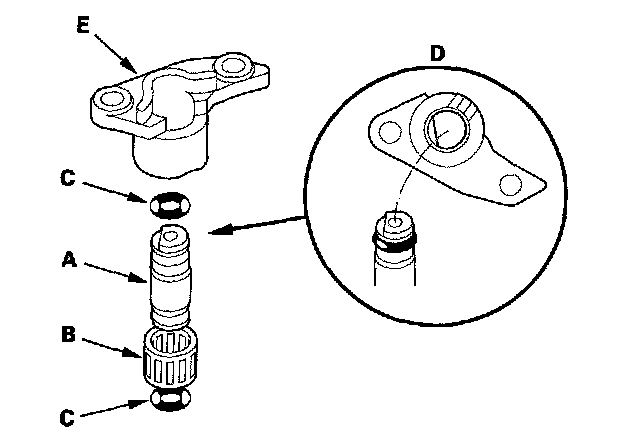 E

D

C

A

B

C