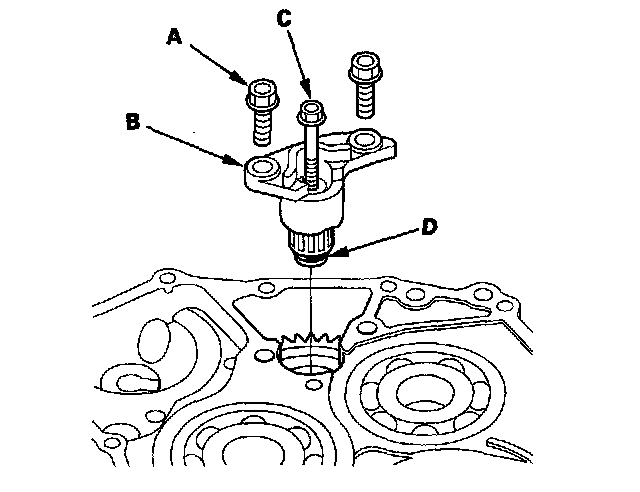 A
C
B
D