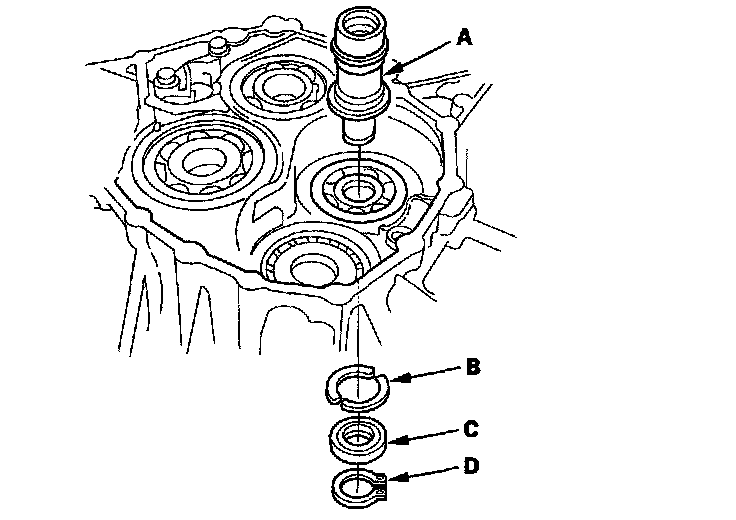 A
B
C
D