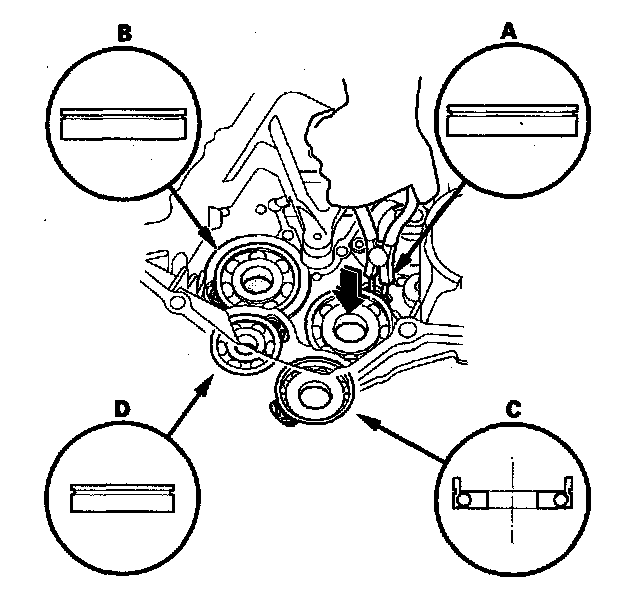 B

A

D

C