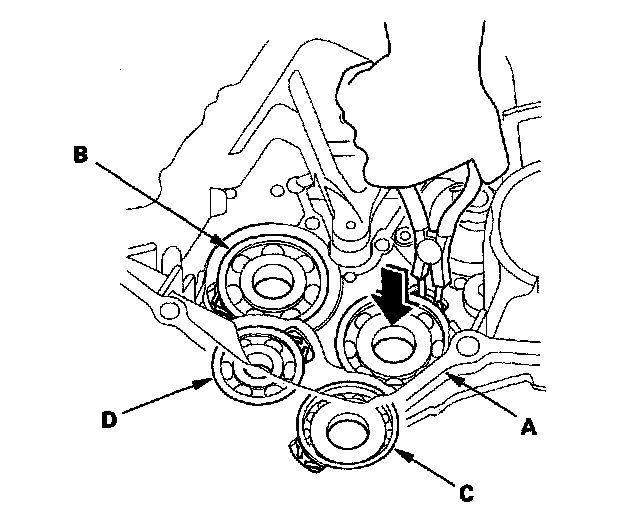 B
D
A
C