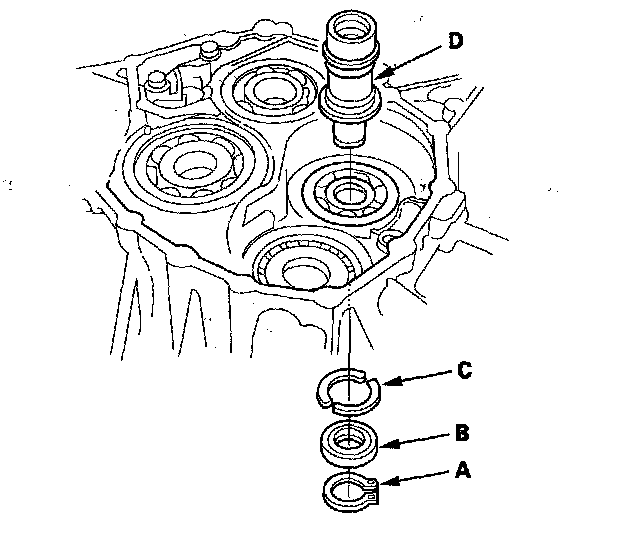 D

C

B

A