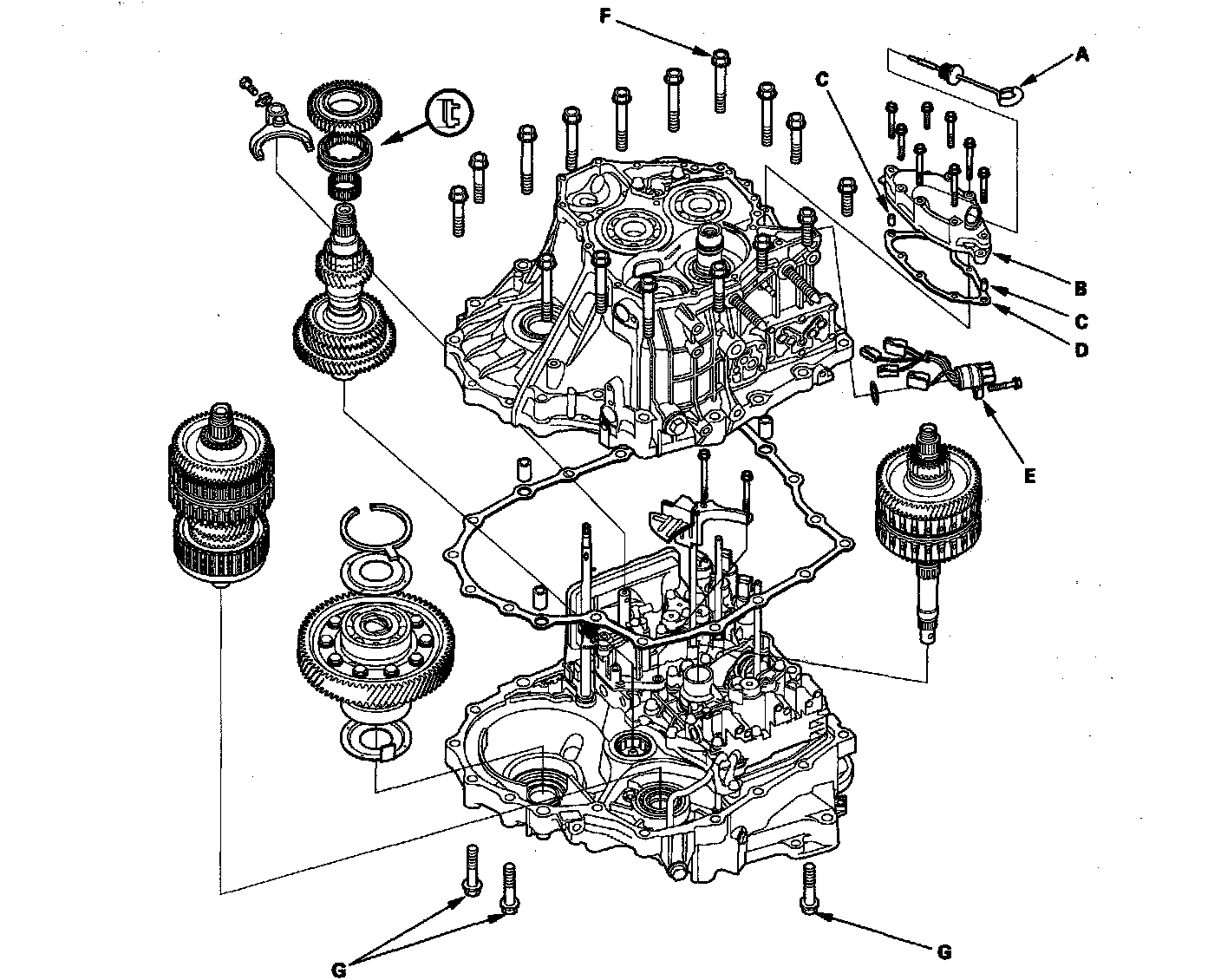 F
A
C
B
C
D
E
G
G