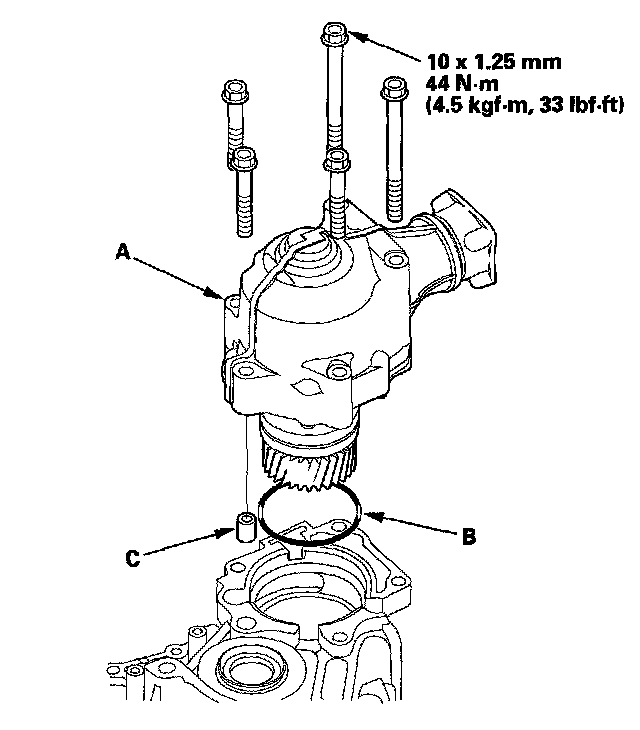 10 x 1.25 mm
44 N·m
(4.5 kgf·m, 33 lbf·ft)

A

B

C