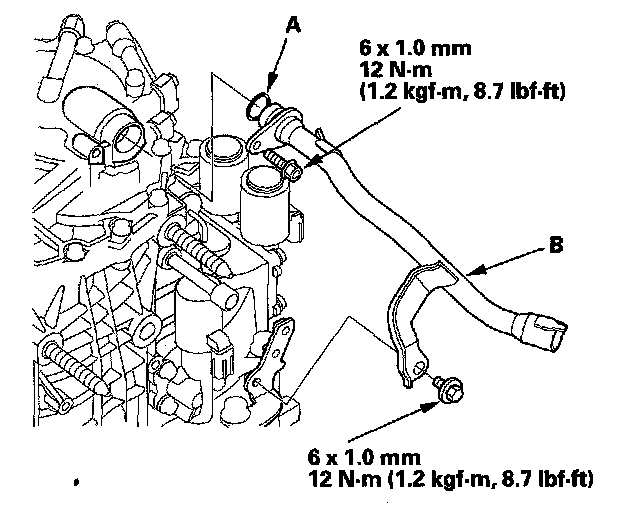 A

6 x 1.0 mm
12 N·m
(1.2 kgf·m, 8.7 lbf·ft)

B

6 x 1.0 mm
12 N·m (1.2 kgf·m, 8.7 lbf·ft)