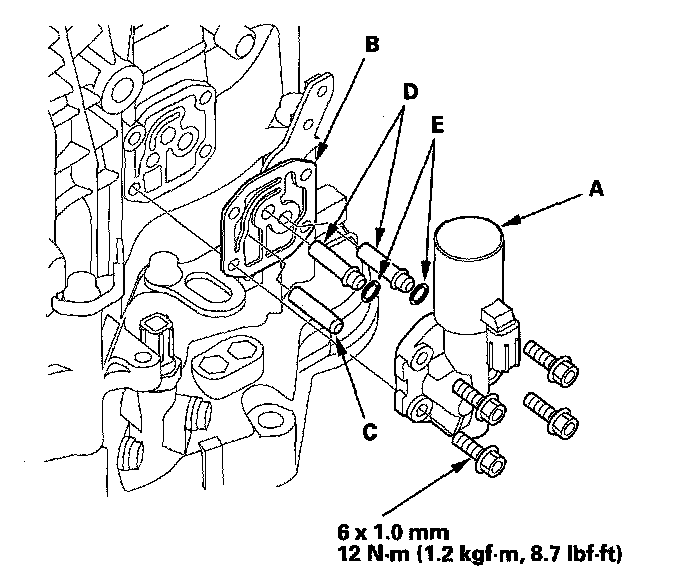 B
D
E
A
C
6 x 1.0 mm
12 N·m (1.2 kgf·m, 8.7 lbf·ft)