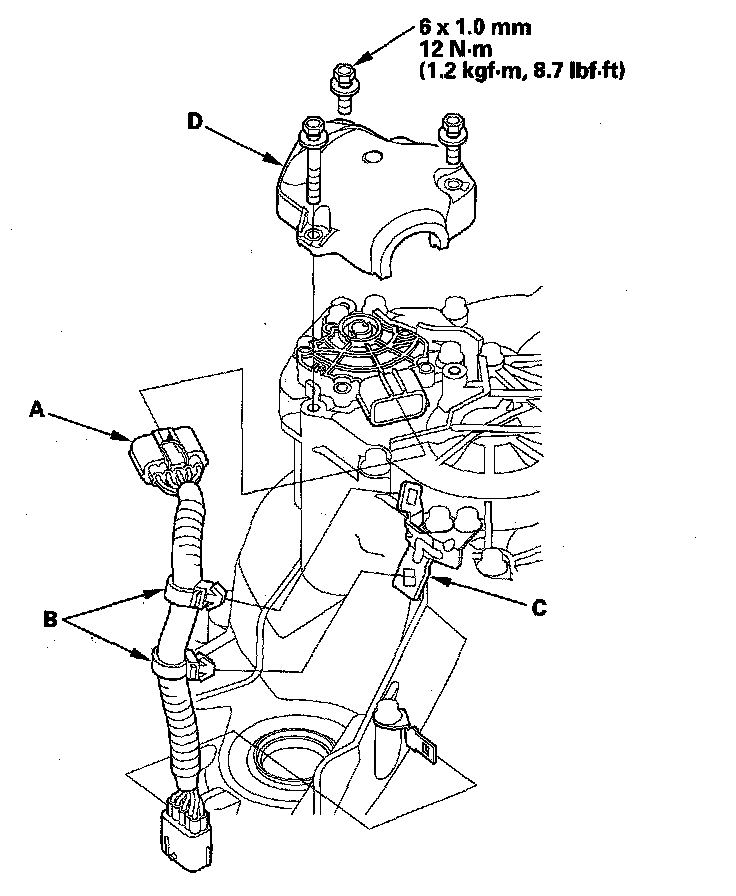 6 x 1.0 mm
12 N·m
(1.2 kgf·m, 8.7 lbf·ft)

D

A

B

C