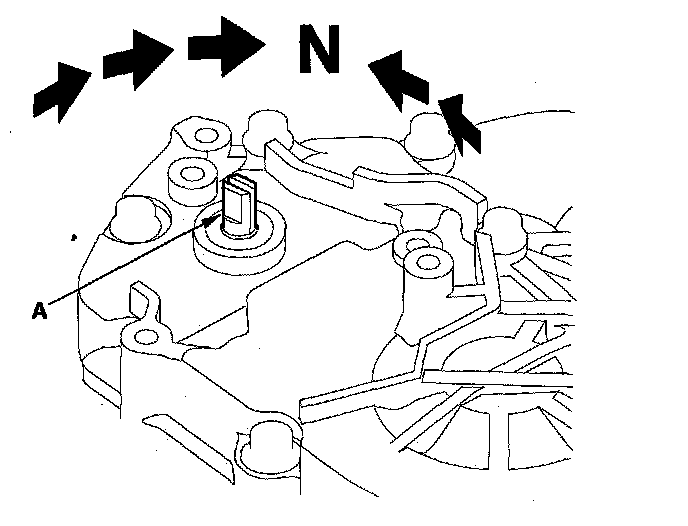 N

A