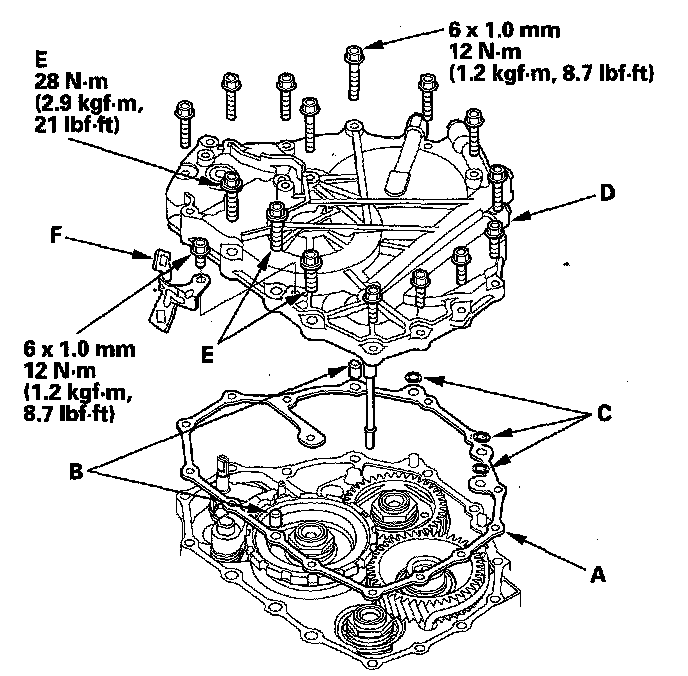 6 x 1.0 mm
12 N·m
(1.2 kgf·m, 8.7 lbf·ft)

E
28 N·m
(2.9 kgf·m,
21 lbf·ft)

D

F

6 x 1.0 mm
12 N·m
(1.2 kgf·m,
8.7 lbf·ft)

E

C

B

A