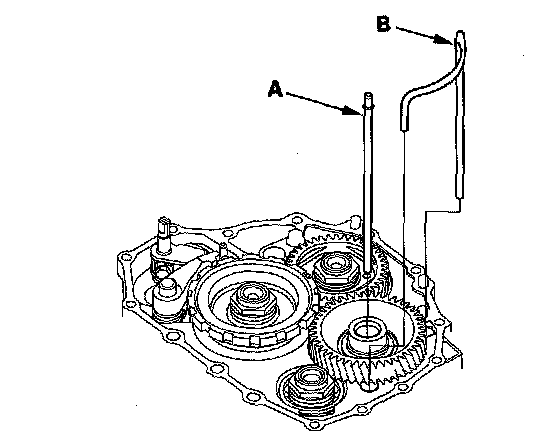 B

A