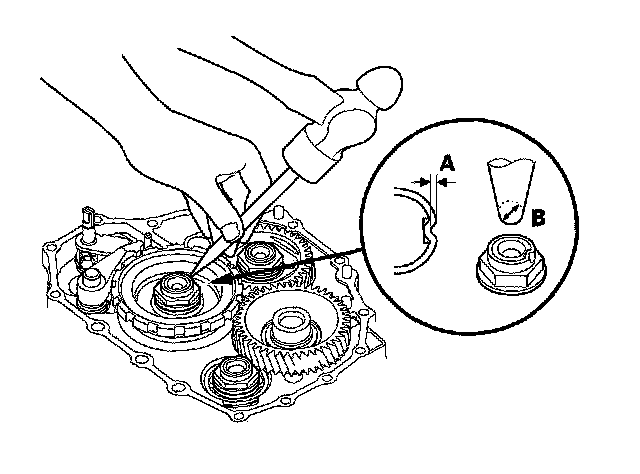 A
B