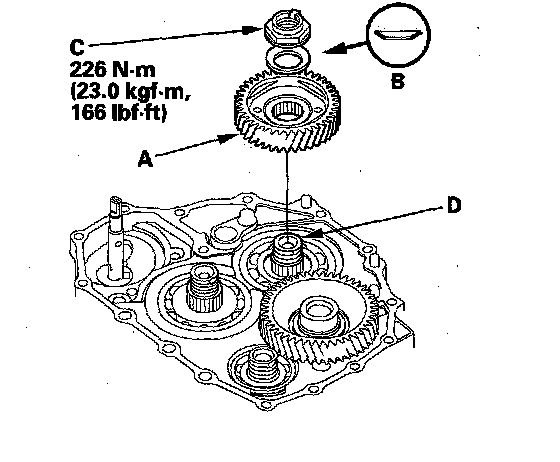 C
226 N·m
(23.0 kgf·m,
166 lbf·ft)

B

A

D