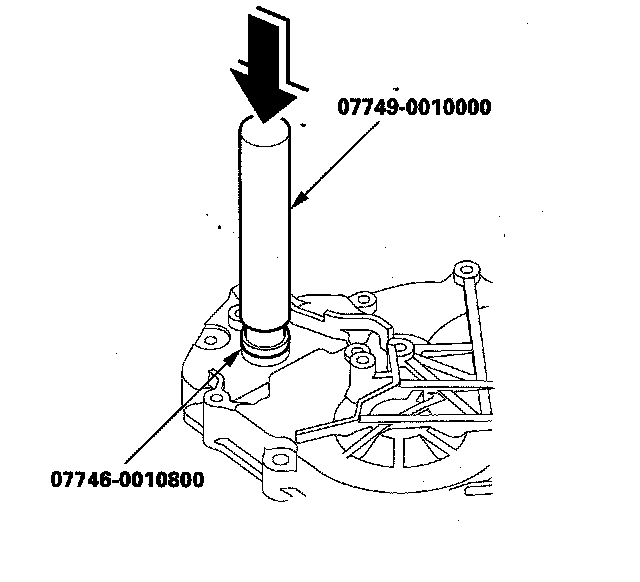 07749-0010000

07746-0010800