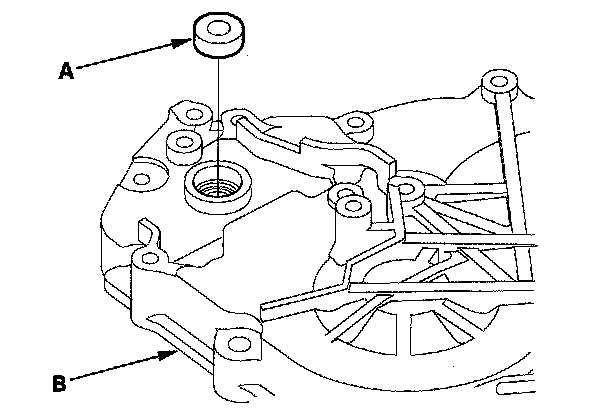 A

B