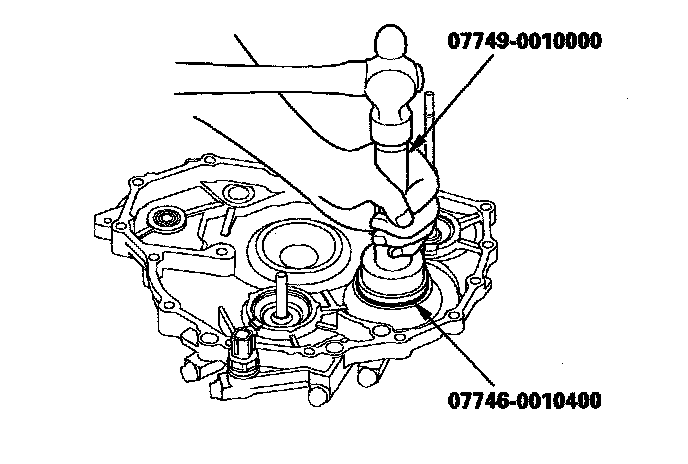 07749-0010000

07746-0010400