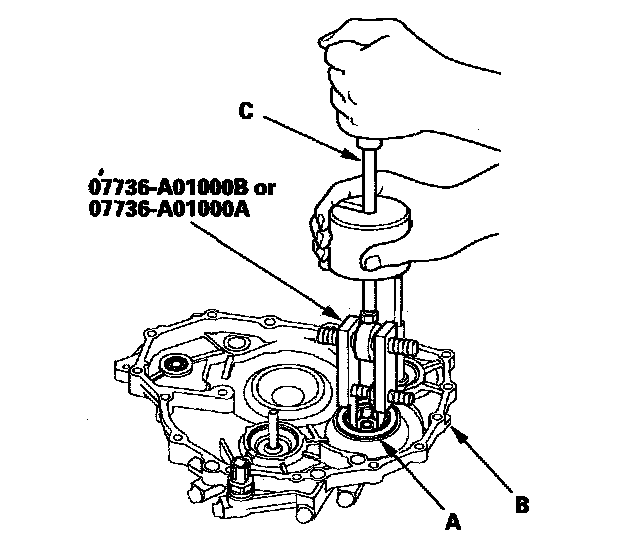 C

07736-A01000B or
07736-A01000A

A

B