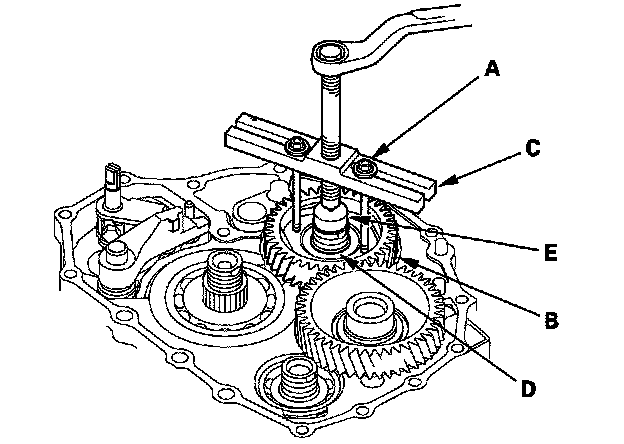 A

C

E

B

D