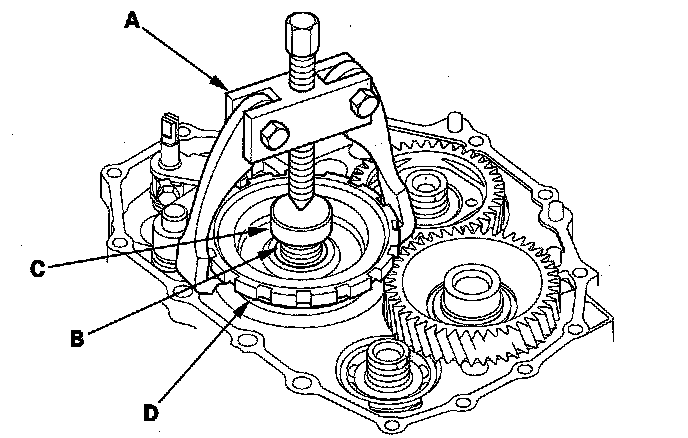 A

C

B

D