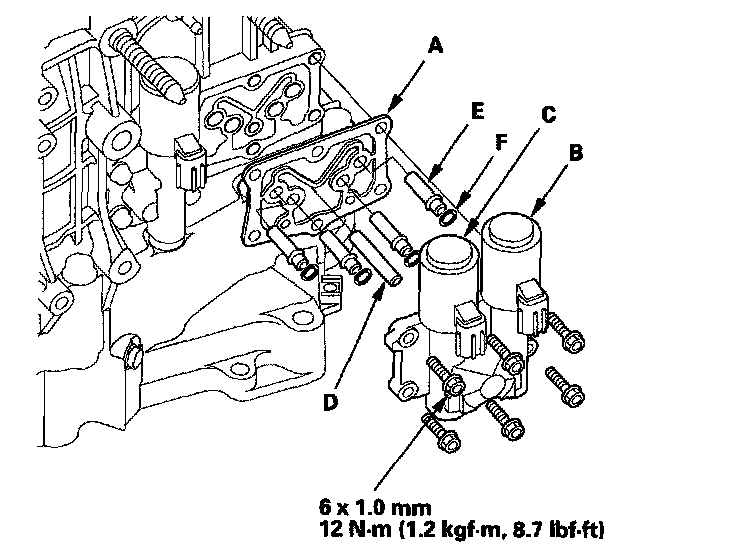 A
E
C
F
B
D
6 x 1.0 mm
12 N·m (1.2 kgf·m, 8.7 lbf·ft)