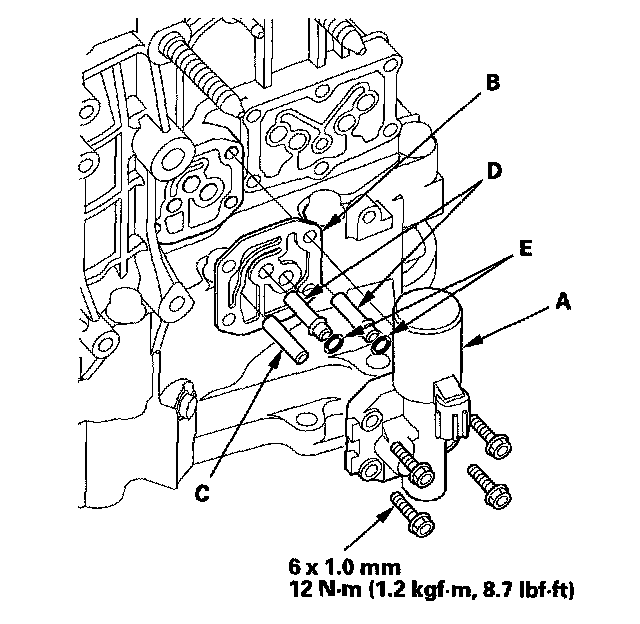 B
D
E
A
C
6 x 1.0 mm
12 N·m (1.2 kgf·m, 8.7 lbf·ft)