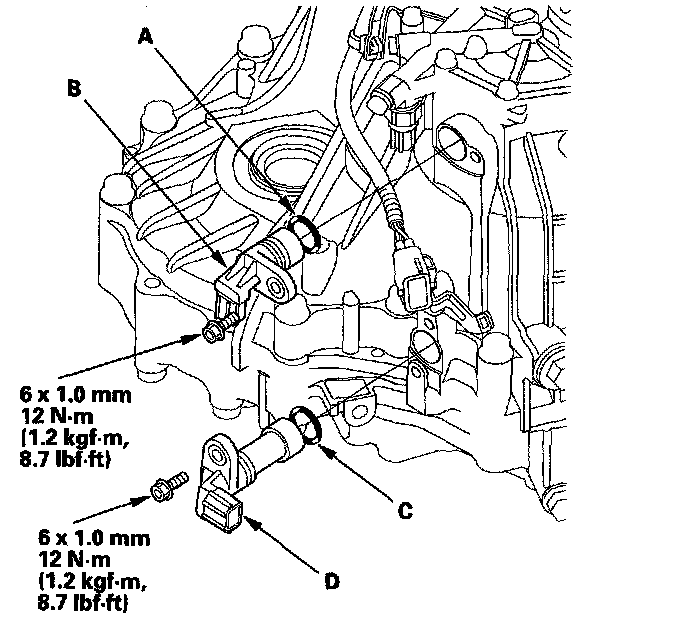 A

B

6 x 1.0 mm
12 N·m
(1.2 kgf·m,
8.7 lbf·ft)

C

6 x 1.0 mm
12 N·m
(1.2 kgf·m,
8.7 lbf·ft)

D