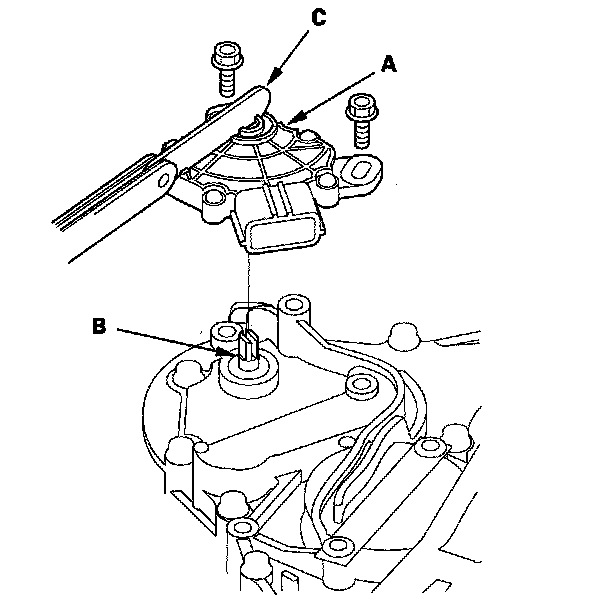 C
A
B