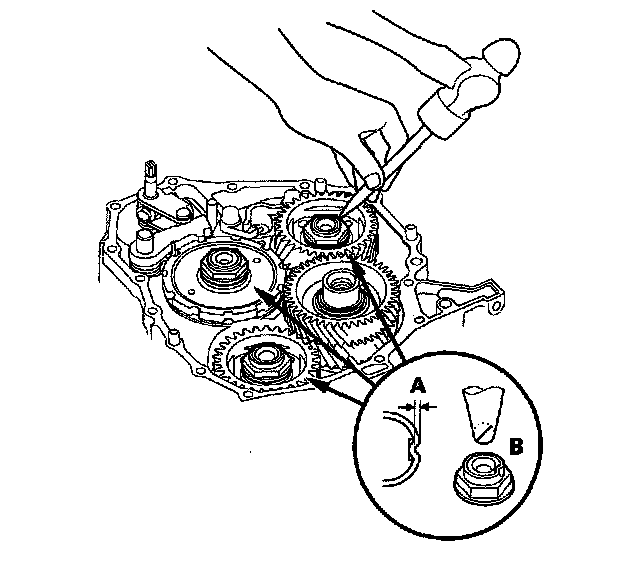 A

B