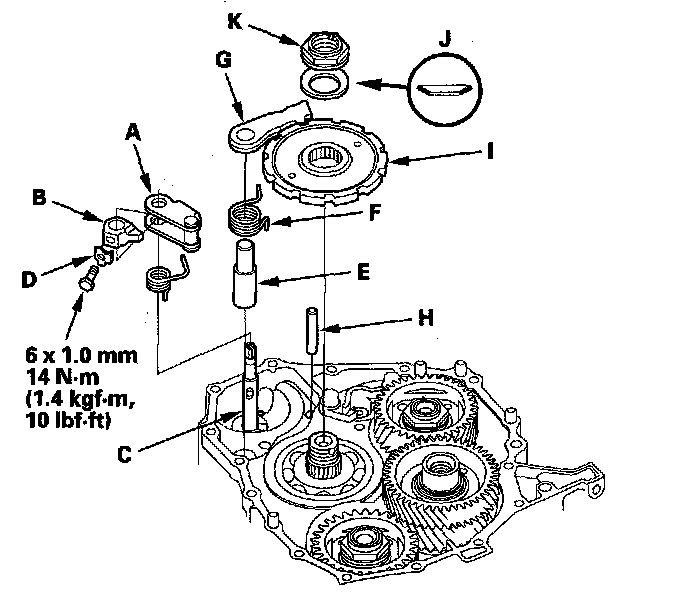 K
J
G
A
I
B
F
D
E
H
6 x 1.0 mm
14 N·m
(1.4 kgf·m,
10 lbf·ft)
C